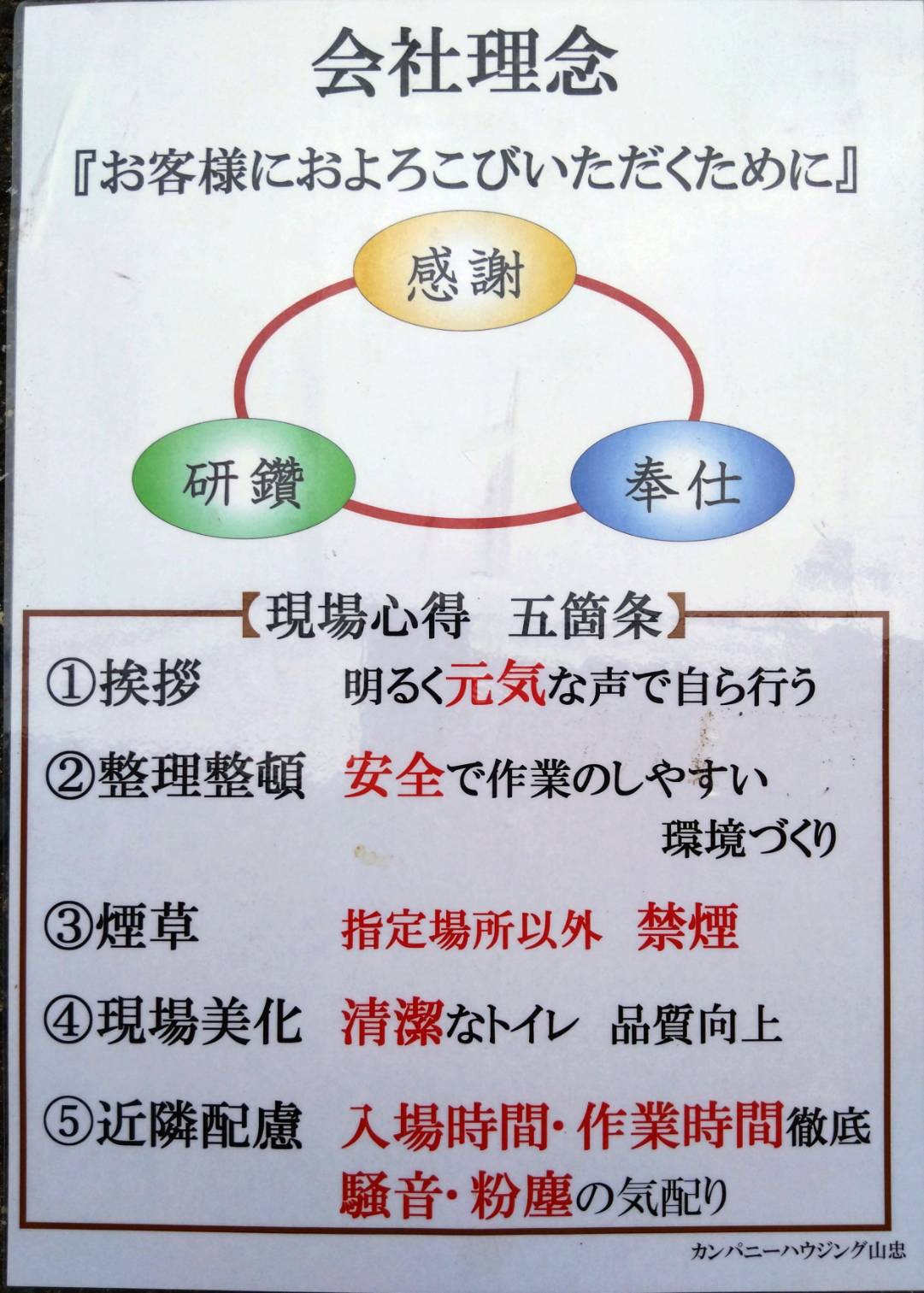 会社理念

『お客様におよろこびいただくために』

感謝

研鑽

奉仕

【現場心得　五箇条】

①挨拶　明るく元気な声で自ら行う

②整理整頓　安全で作業のしやすい環境づくり

③煙草　指定場所以外　禁煙

④現場美化　清潔なトイレ　品質向上

⑤近隣配慮　入場時間・作業時間徹底
騒音・粉塵の気配り

カンパニーハウジング山忠